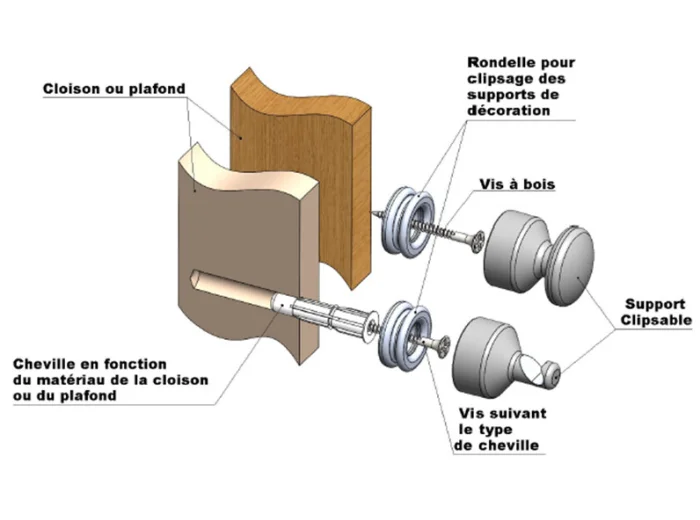 Cloison ou plafond

Rondelle pour clipsage des supports de décoration

Vis à bois

Support Clipsable

Cheville en fonction du matériau de la cloison ou du plafond

Vis suivant le type de cheville